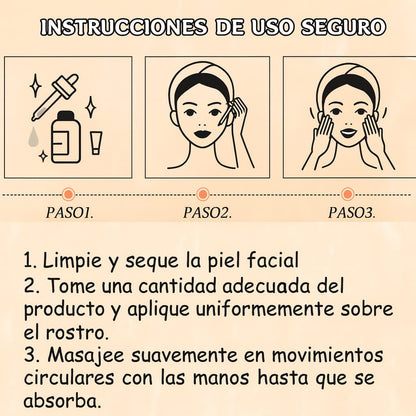 INSTRUCCIONES DE USO SEGURO

PASO1.

PASO2.

PASO3.

1. Limpie y seque la piel facial
2. Tome una cantidad adecuada del producto y aplique uniformemente sobre el rostro.
3. Masajee suavemente en movimientos circulares con las manos hasta que se absorba.