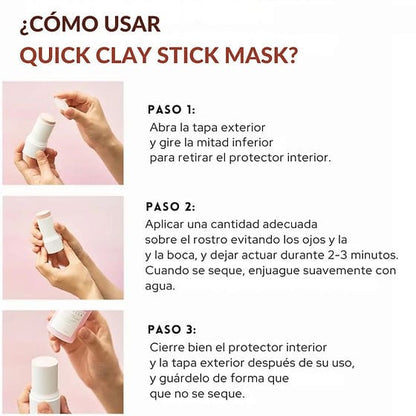 ¿CÓMO USAR
QUICK CLAY STICK MASK?

PASO 1:
Abra la tapa exterior
y gire la mitad inferior
para retirar el protector interior.

PASO 2:
Aplicar una cantidad adecuada
sobre el rostro evitando los ojos y la
y la boca, y dejar actuar durante 2-3 minutos.
Cuando se seque, enjuague suavemente con
agua.

PASO 3:
Cierre bien el protector interior
y la tapa exterior después de su uso,
y guárdelo de forma que
que no se seque.